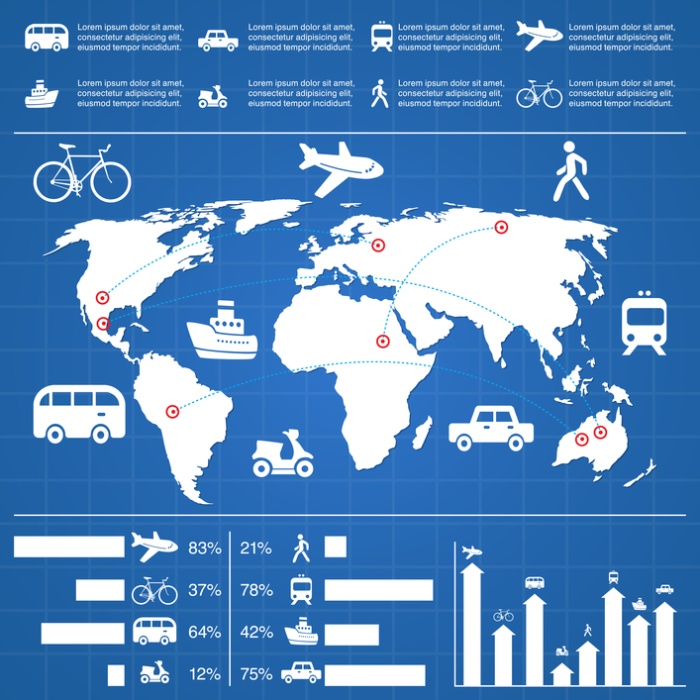 Lorem ipsum dolor sit amet, consectetur adipisicing elit, eiusmod tempor incididunt.

Lorem ipsum dolor sit amet, consectetur adipisicing elit, eiusmod tempor incididunt.

Lorem ipsum dolor sit amet, consectetur adipisicing elit, eiusmod tempor incididunt.

Lorem ipsum dolor sit amet, consectetur adipisicing elit, eiusmod tempor incididunt.

Lorem ipsum dolor sit amet, consectetur adipisicing elit, eiusmod tempor incididunt.

Lorem ipsum dolor sit amet, consectetur adipisicing elit, eiusmod tempor incididunt.

Lorem ipsum dolor sit amet, consectetur adipisicing elit, eiusmod tempor incididunt.

Lorem ipsum dolor sit amet, consectetur adipisicing elit, eiusmod tempor incididunt.

83%
37%
64%
12%

21%
78%
42%
75%