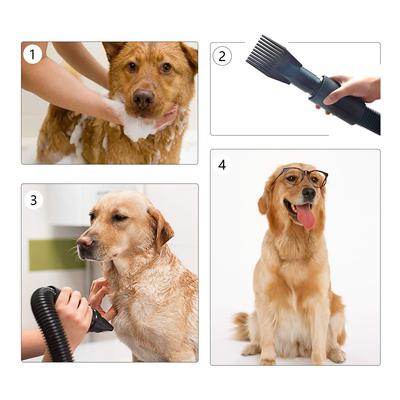 1

2

3

4