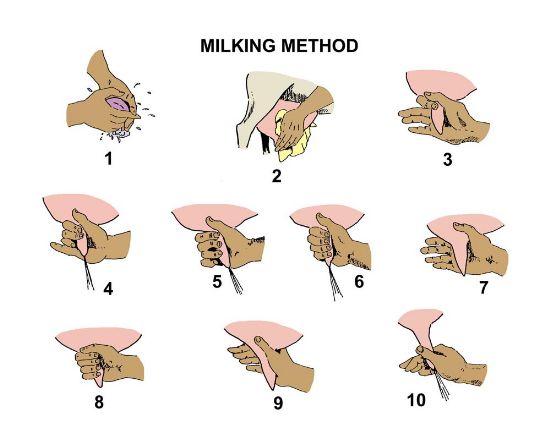 MILKING METHOD

1

2

3

4

5

6

7

8

9

10